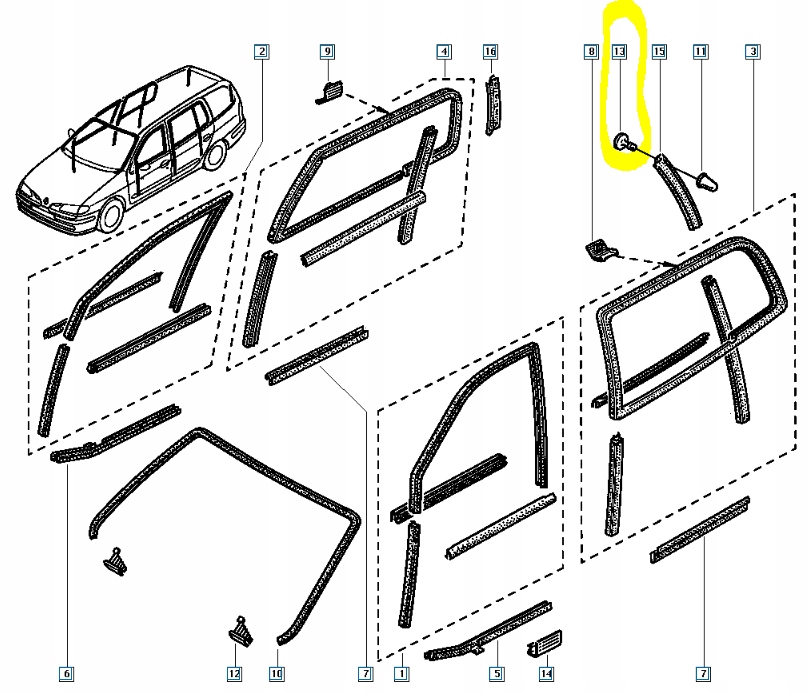 2
9
4
16
8
13
15
11
3
6
12
10
7
1
5
14
7