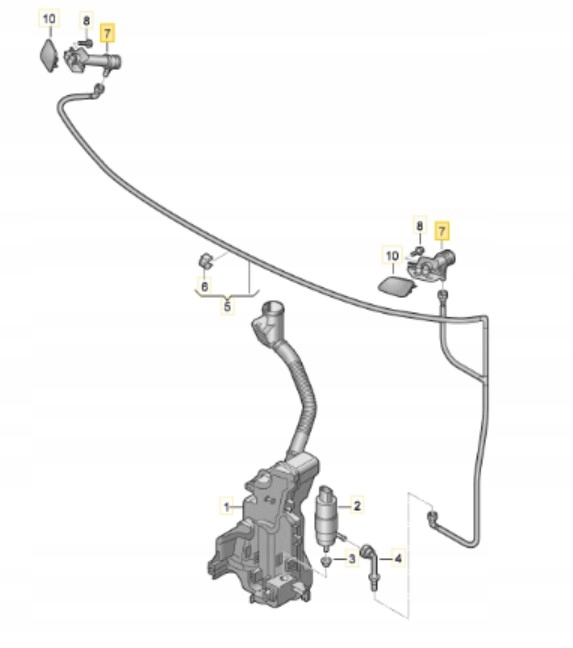 10
8
7
8
7
10
6
5
1
2
3
4