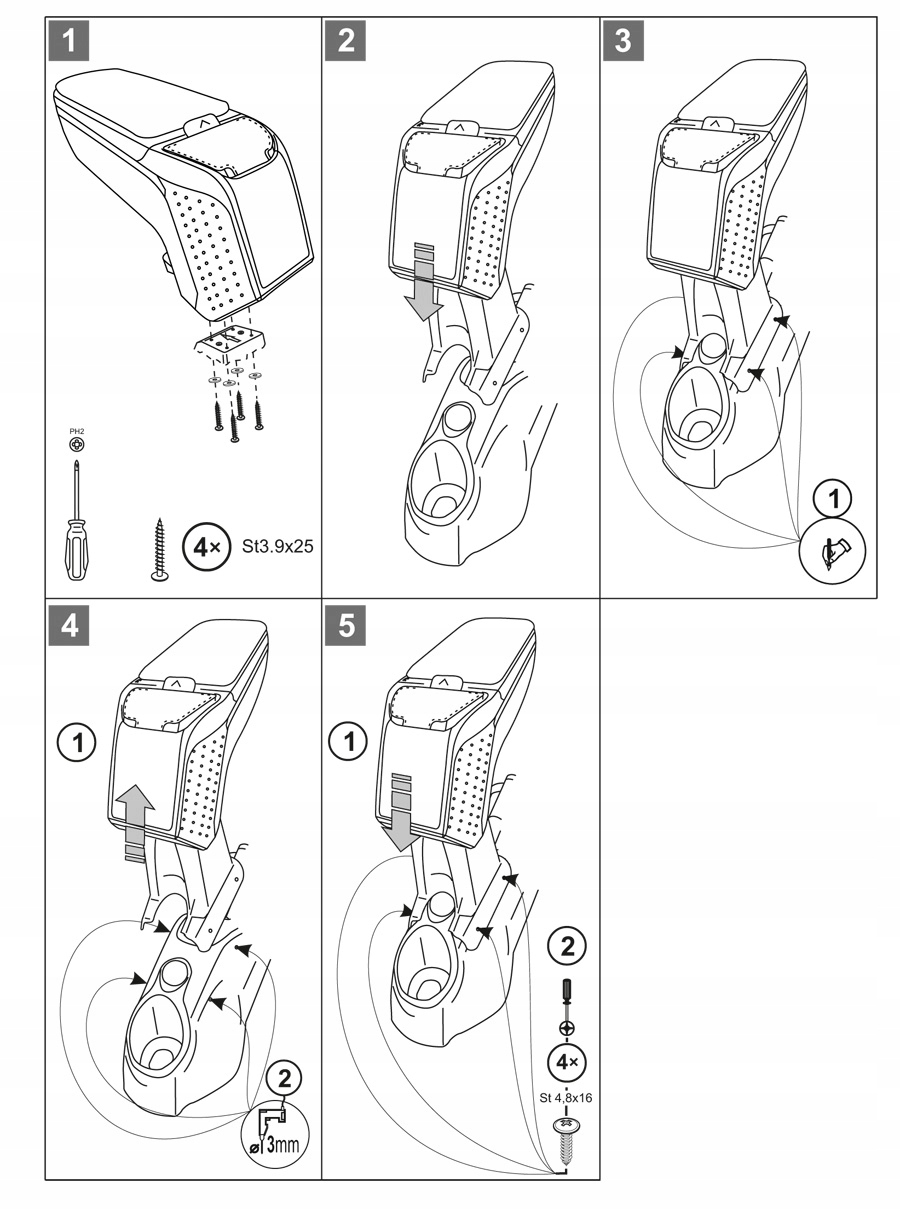 1

PH2

4× St3.9x25

2

3

1

4

1

2

ø 3mm

5

1

2

4×

St 4,8x16