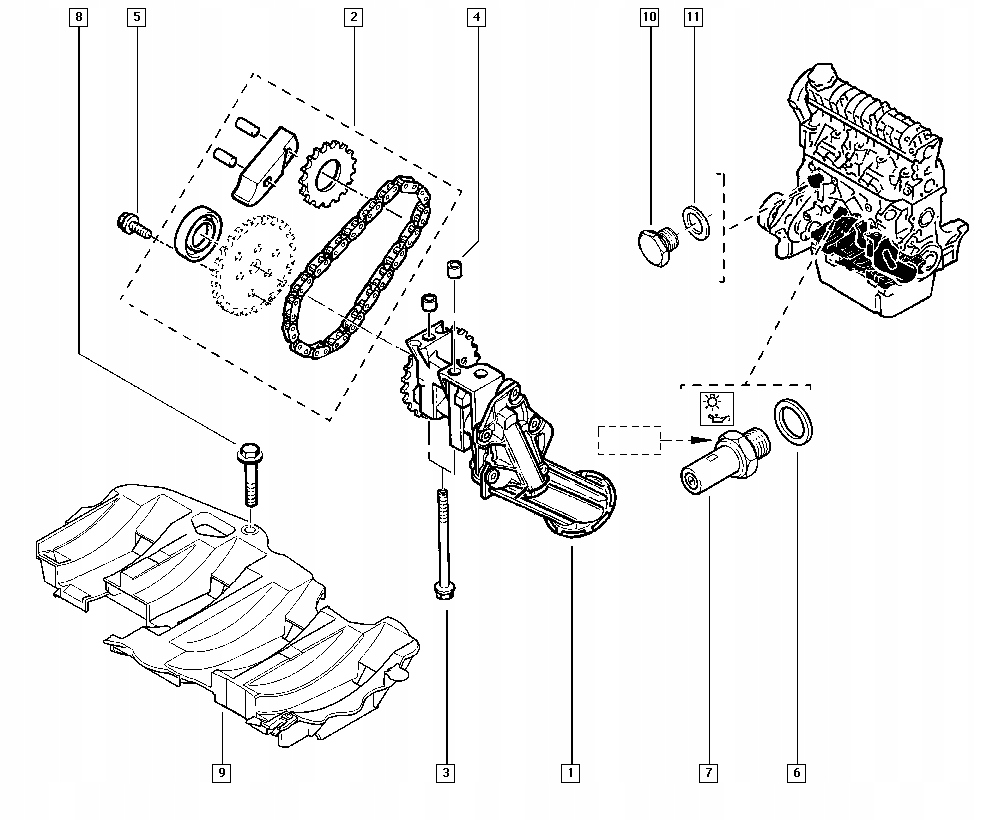 8
5
2
4
10
11
9
3
1
7
6