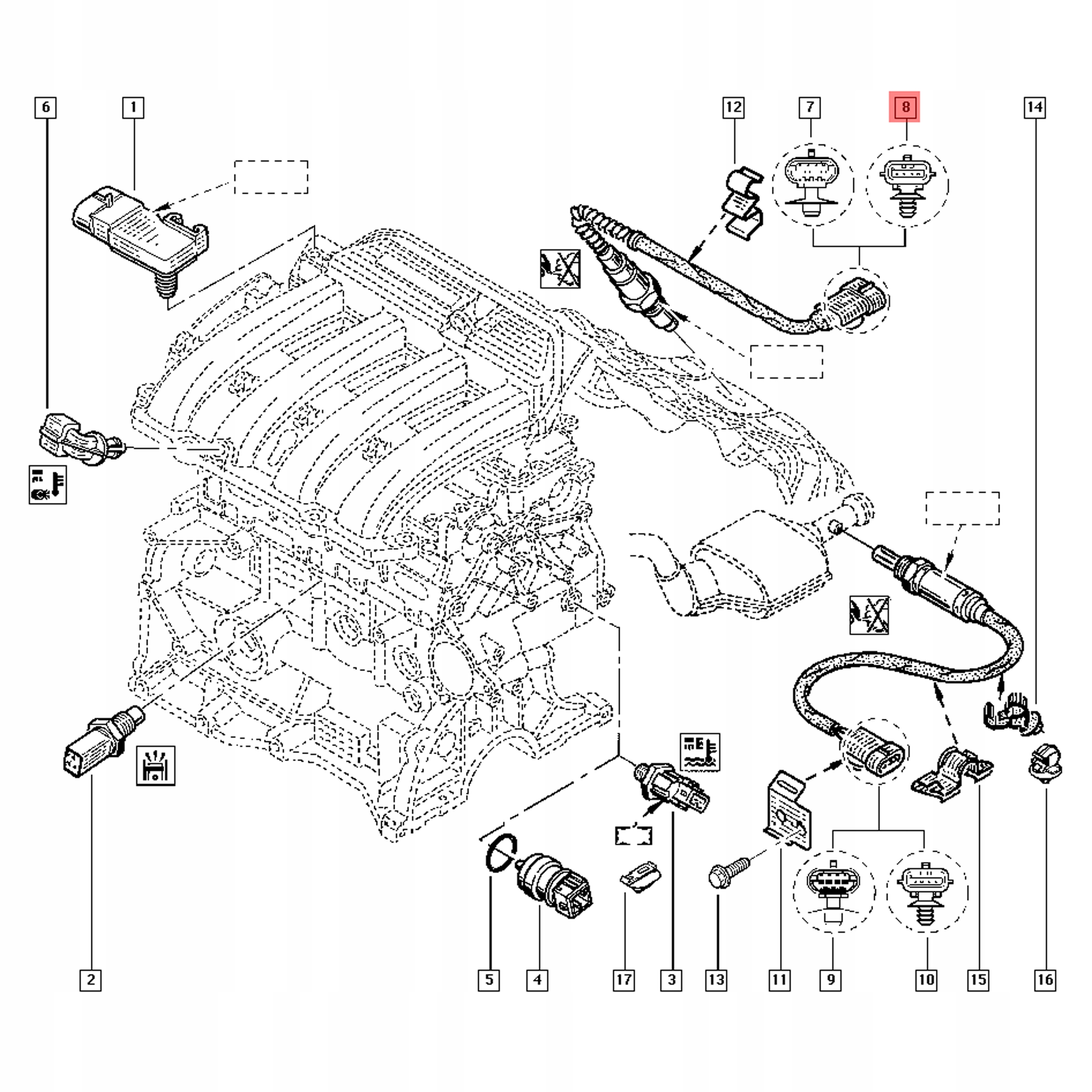 6
1
12
7
8
14
2
5
4
17
3
13
11
9
10
15
16