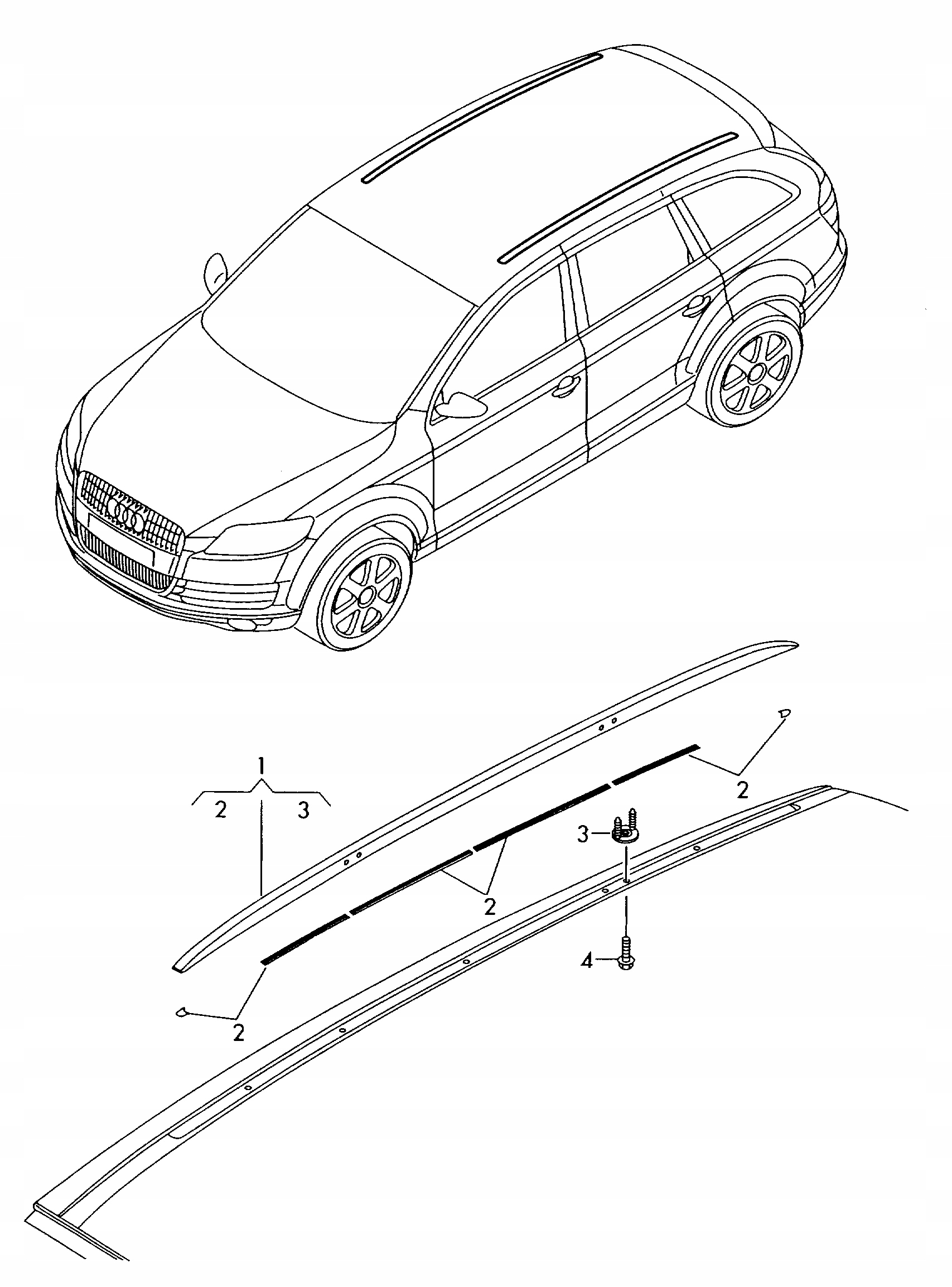 1
2
3
2
3
2
4
2