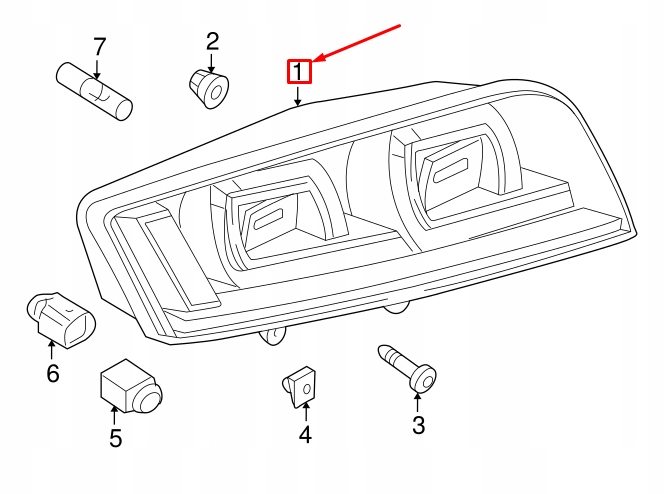 7
2
1
6
5
4
3