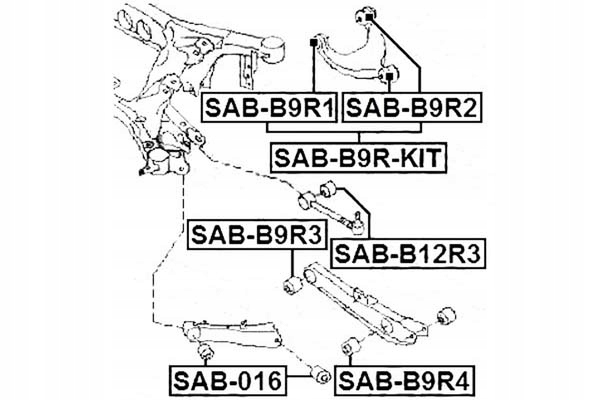 SAB-B9R1
SAB-B9R2
SAB-B9R-KIT
SAB-B9R3
SAB-B12R3
SAB-016
SAB-B9R4