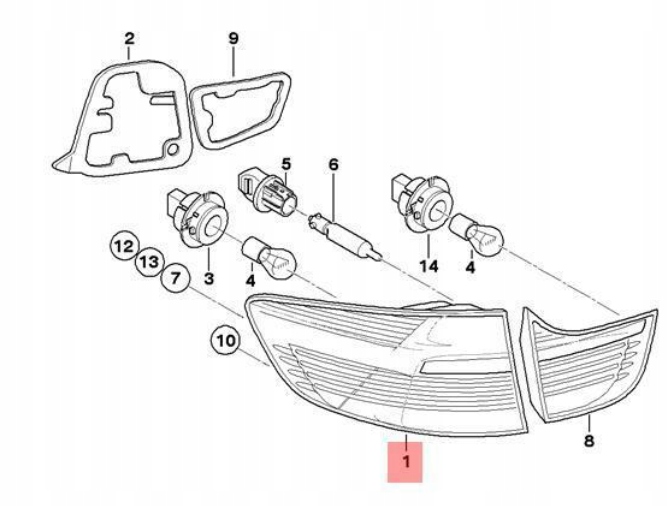 2
9
5
6
12
13
7
3
4
14
4
10
8
1