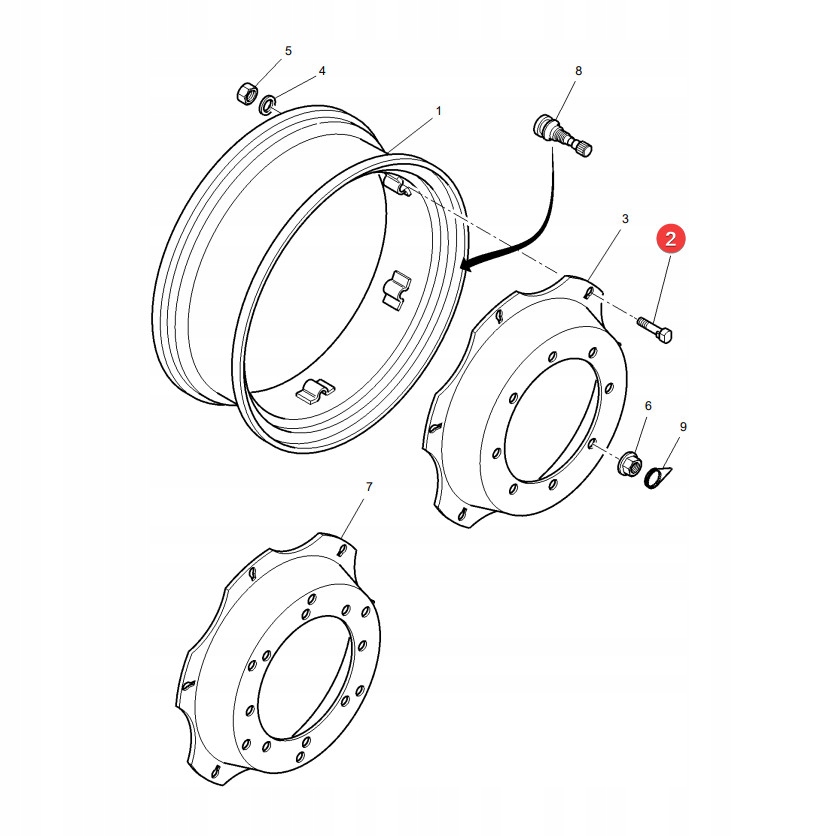 5
4
8
1
3
2
6
9
7