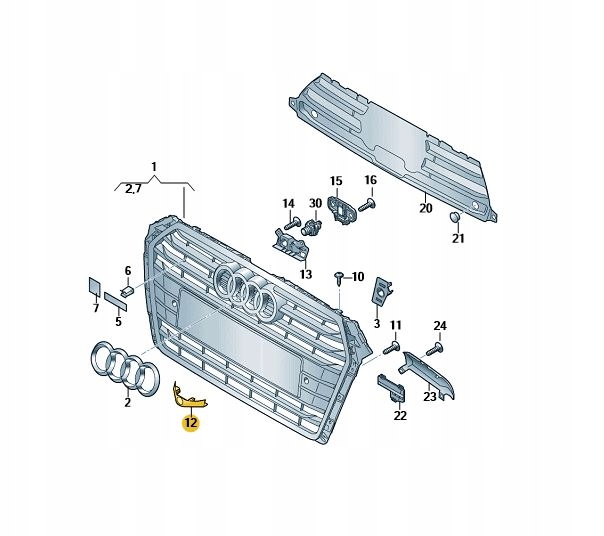 1
2,7
15
16
14
30
20
21
13
6
10
7
5
3
11
24
2
12
23
22