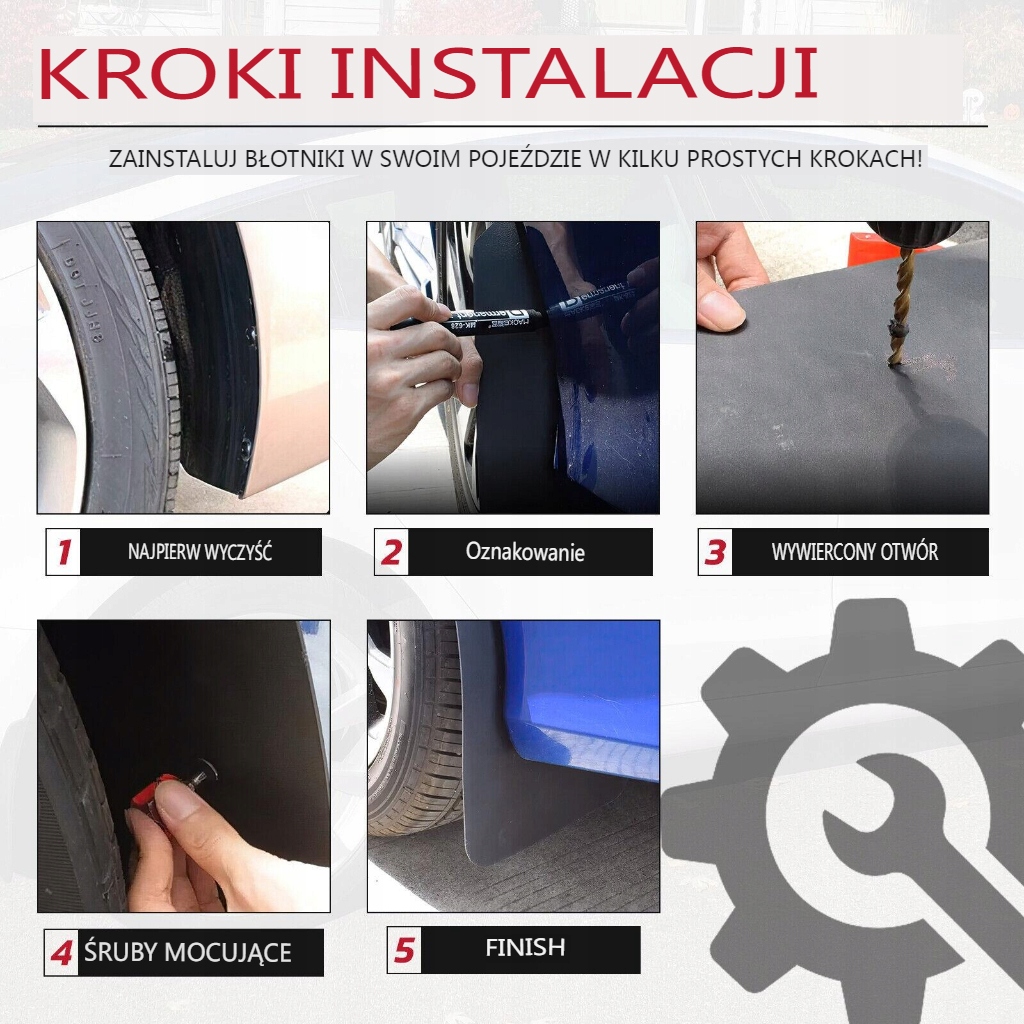 KROKI INSTALACJI

ZAINSTALUJ BŁOTNIKI W SWOIM POJEŹDZIE W KILKU PROSTYCH KROKACH!

1 NAJPIERW WYCZYŚĆ

2 Oznakowanie

3 WYWIERCONY OTWÓR

4 ŚRUBY MOCUJĄCE

5 FINISH