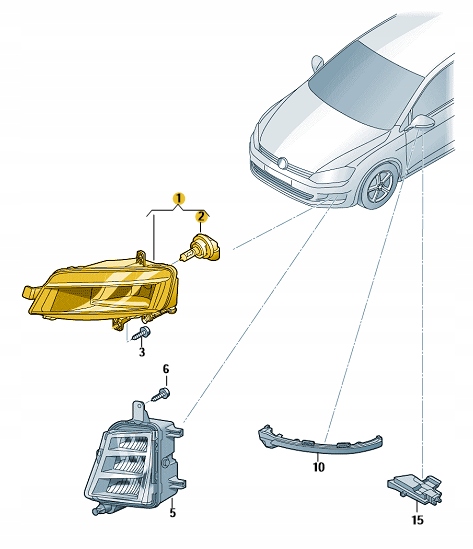 1
2
3
6
5
10
15