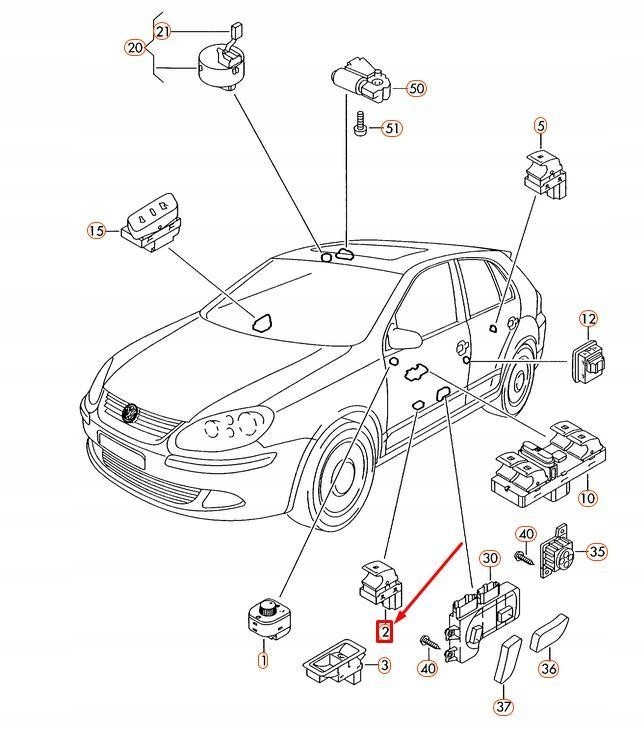 21
20
50
51
5
15
12
10
40
35
30
2
1
3
40
36
37