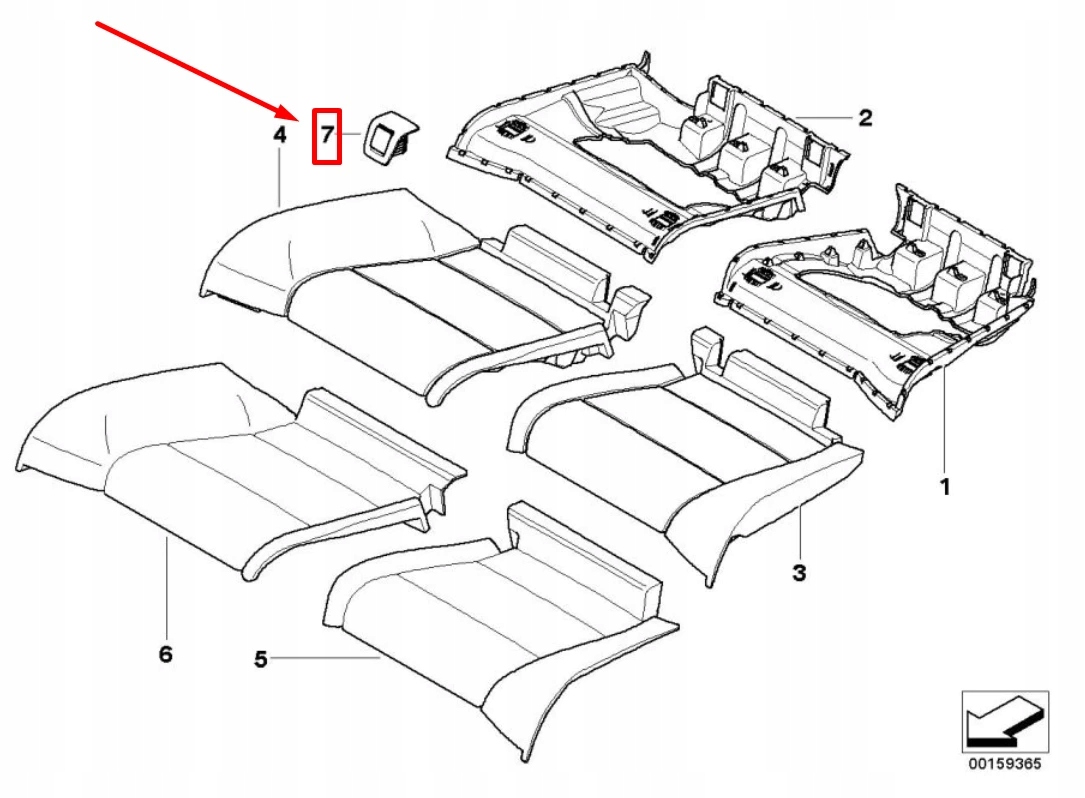 4
7
2
1
3
6
5
00159365