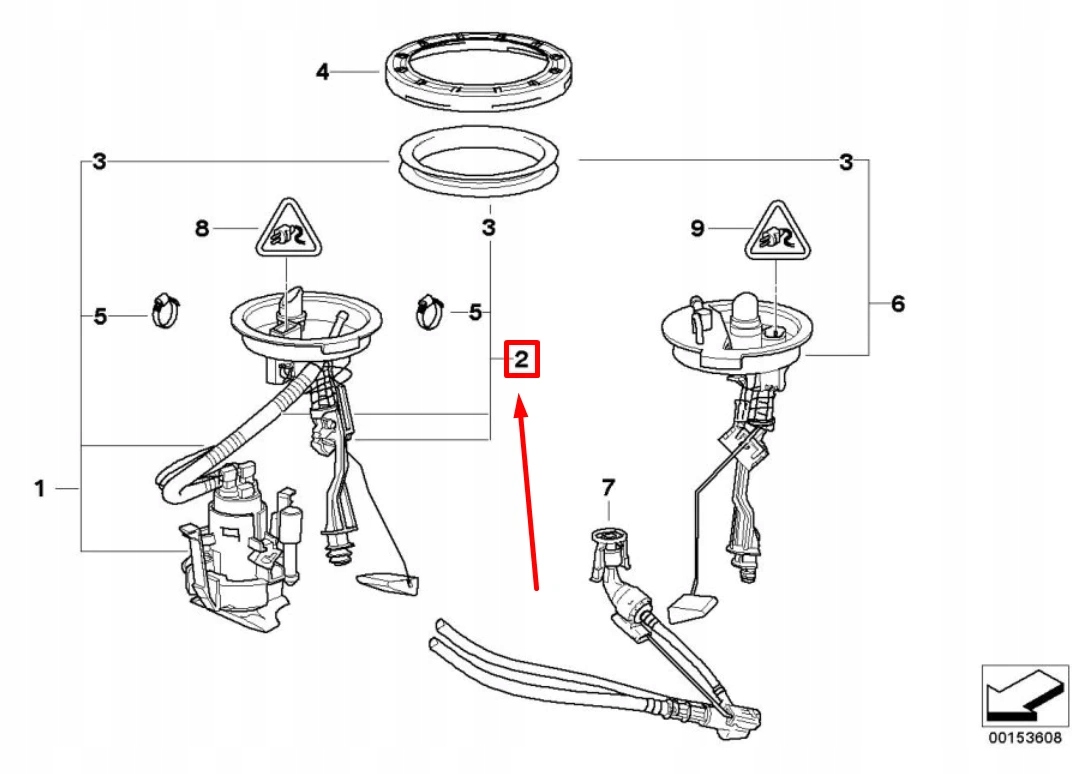 4
3
3
3
8
9
5
5
6
2
1
7
00153608