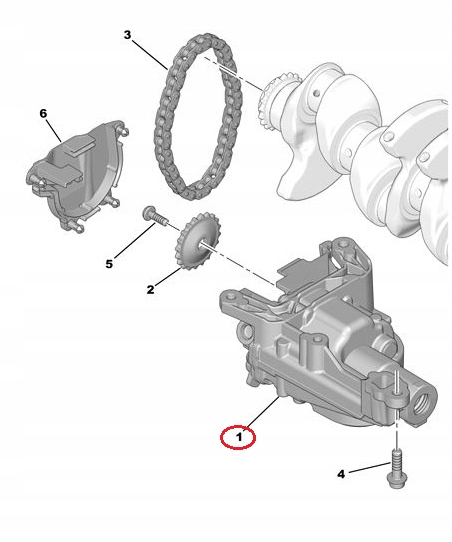 3
6
5
2
1
4