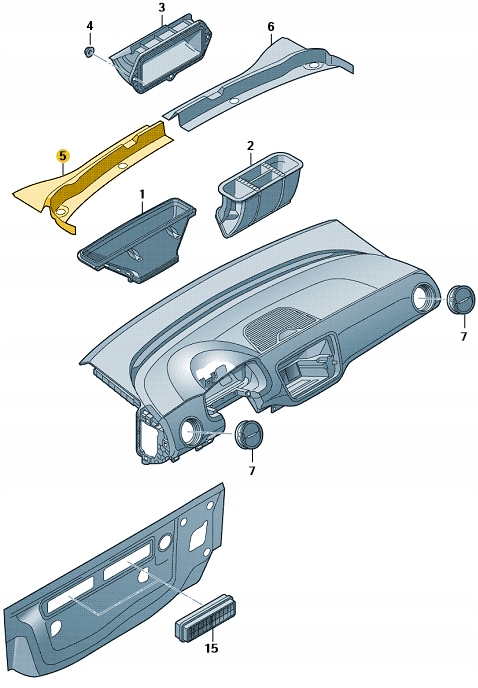 3
4
6
5
2
1
7
7
15