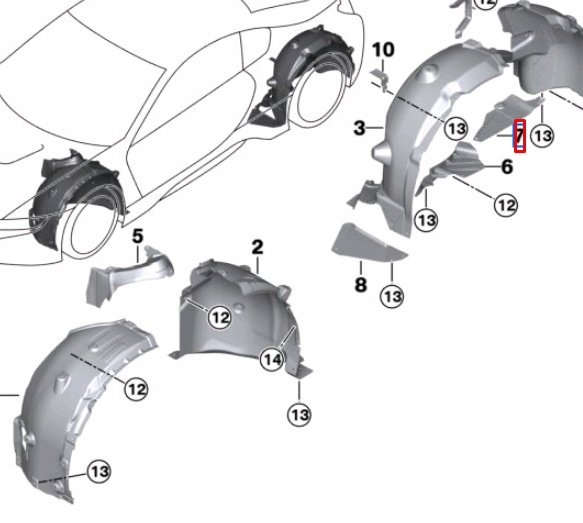 12
10
3
13
7
13
6
12
13
5
2
8
13
12
14
12
13
13