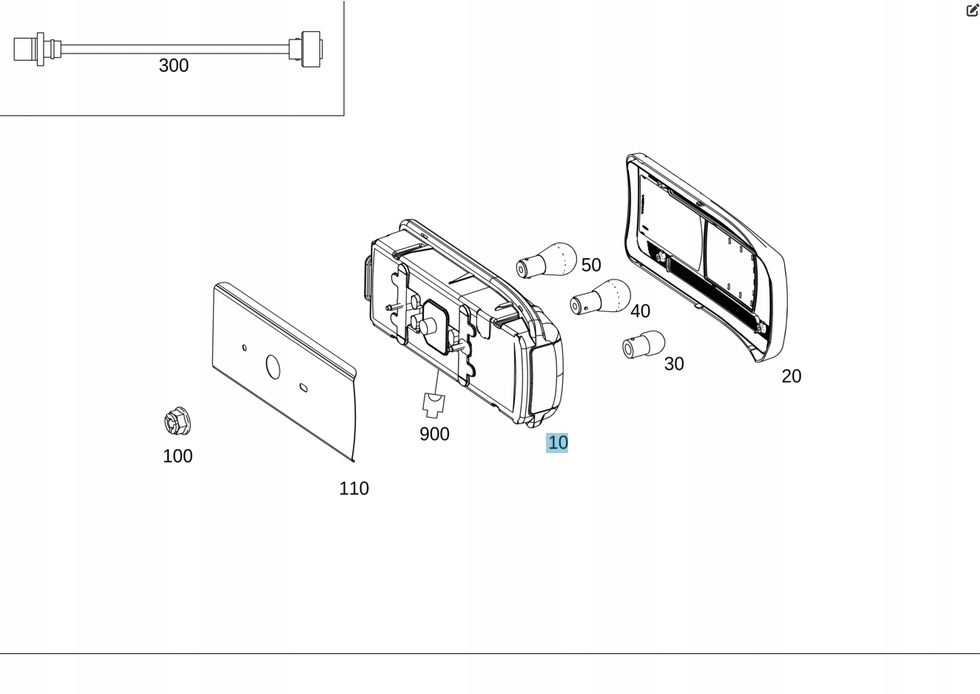 300

50

40

30

20

900

10

100

110