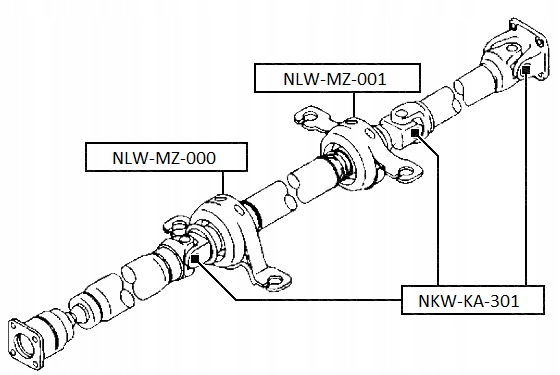 NLW-MZ-001

NLW-MZ-000

NKW-KA-301