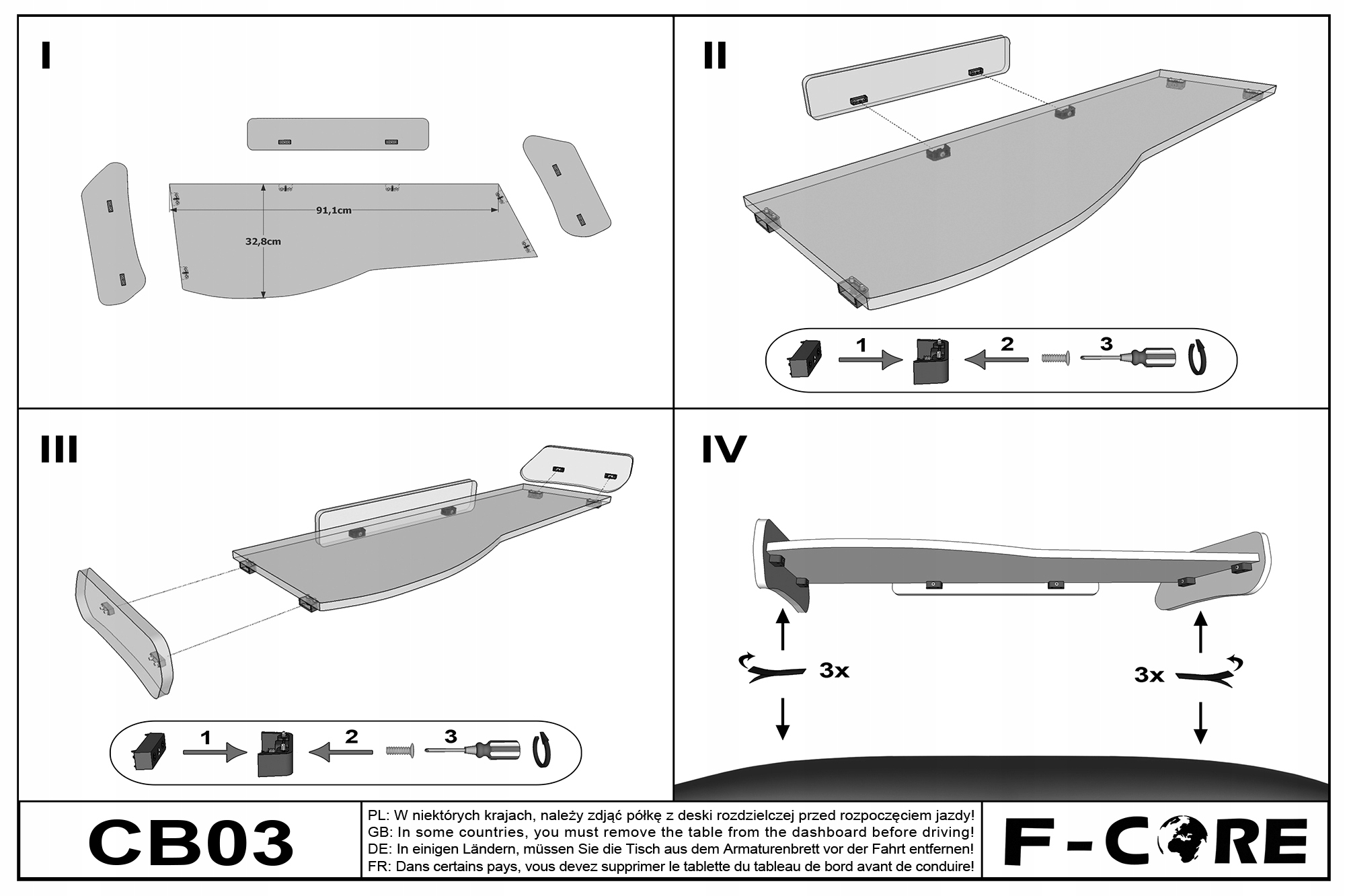 I

91,1cm

32,8cm

II

1

2

3

III

1

2

3

IV

3x

3x

CB03

PL: W niektórych krajach, należy zdjąć półkę z deski rozdzielczej przed rozpoczęciem jazdy!
GB: In some countries, you must remove the table from the dashboard before driving!
DE: In einigen Ländern, müssen Sie die Tisch aus dem Armaturenbrett vor der Fahrt entfernen!
FR: Dans certains pays, vous devez supprimer le tablette du tableau de bord avant de conduire!

F-CORE