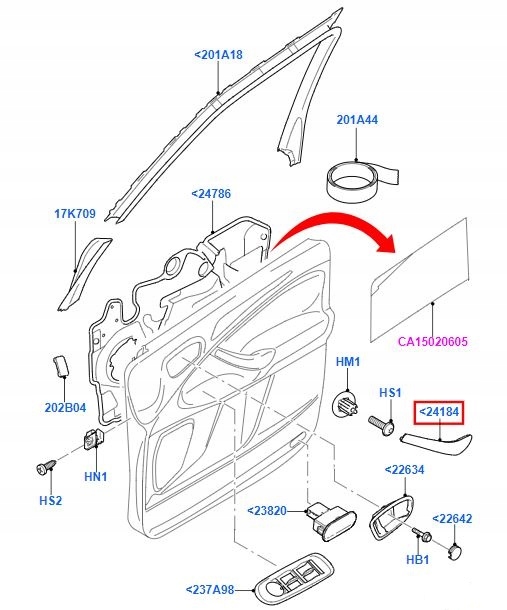 <201A18

201A44

<24786

17K709

CA15020605

HM1

HS1

<24184

202B04

HN1

HS2

<22634

<23820

<22642

HB1

<237A98