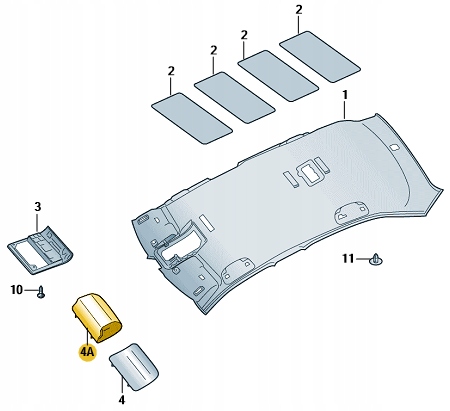 2
2
2
2
1
3
11
10
4A
4