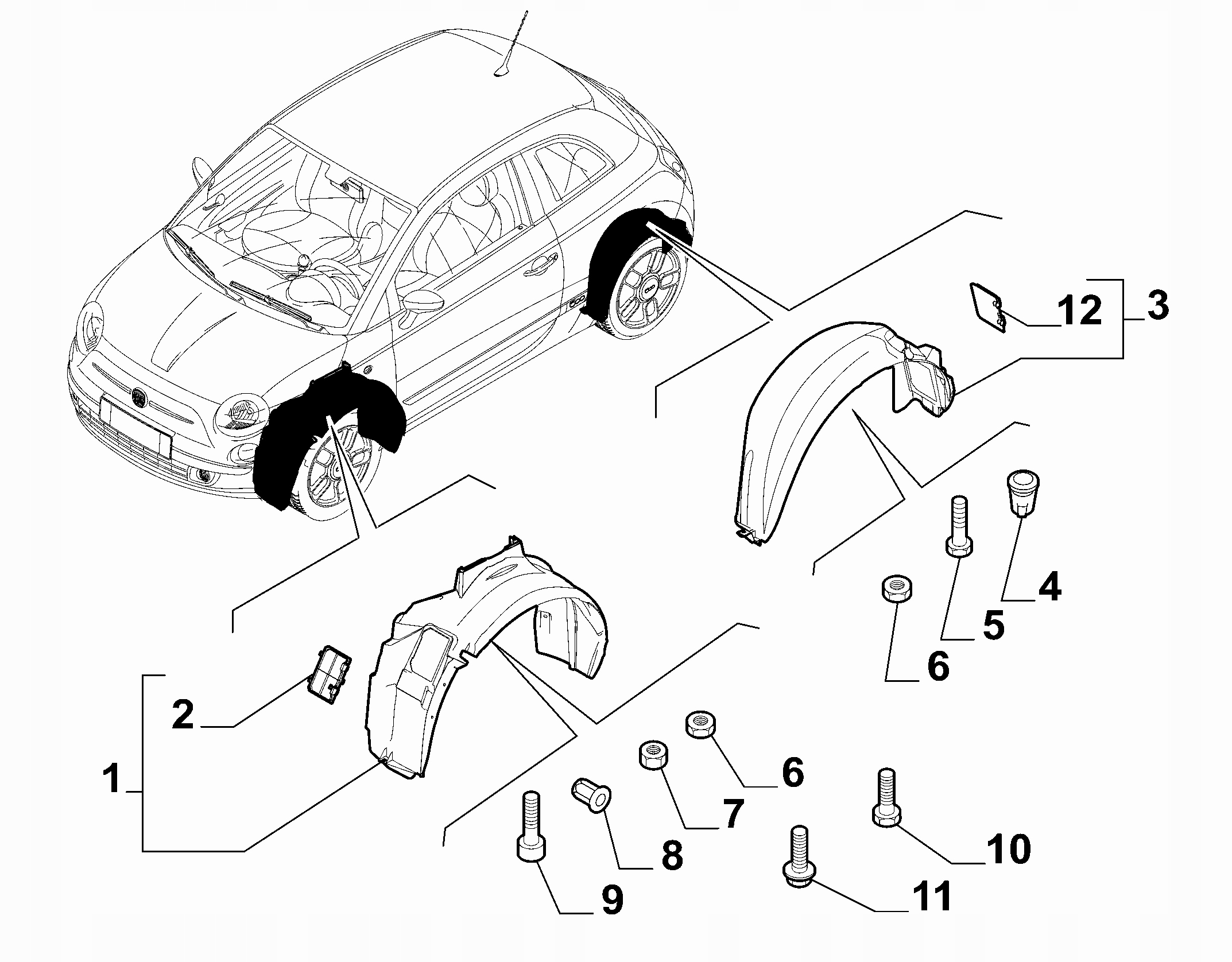 12
3
4
5
6
2
1
6
7
8
9
10
11