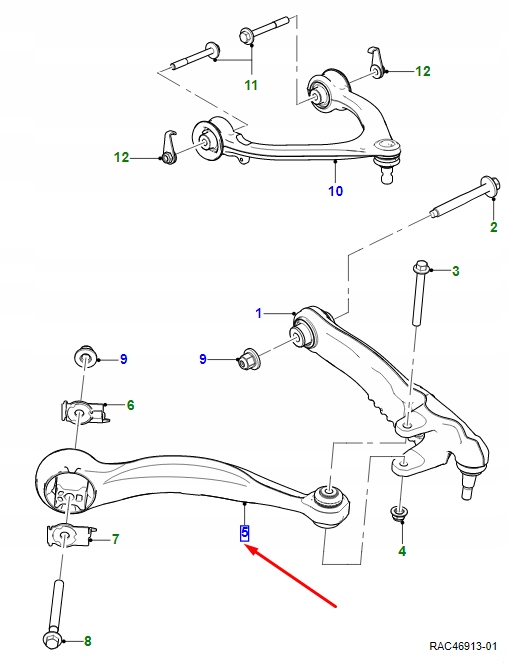 11
12
12
10
2
3
1
9
9
6
7
5
4
8
RAC46913-01