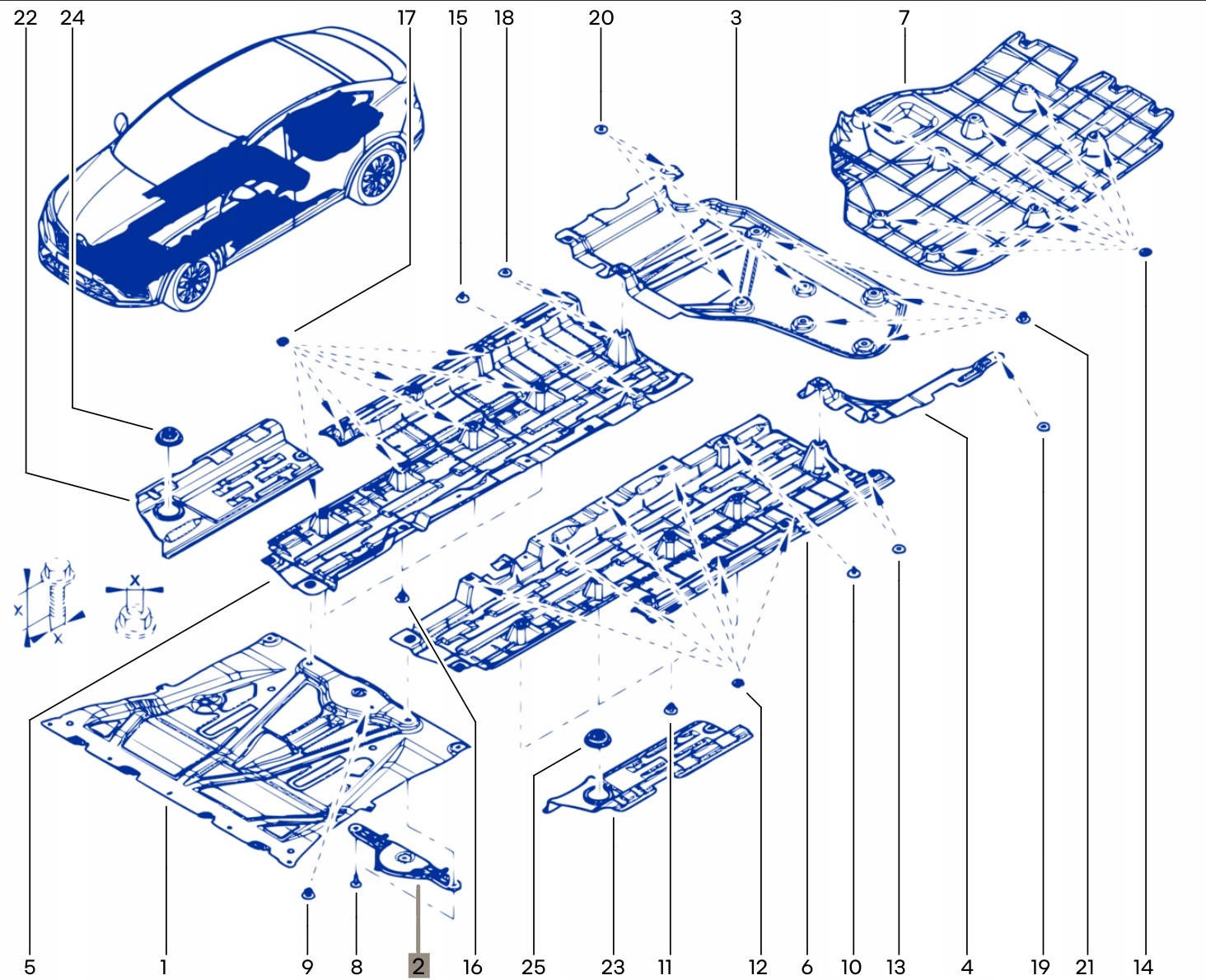 22 24 17 15 18 20 3 7

X
X
X

5 1 9 8 2 16 25 23 11 12 6 10 13 4 19 21 14