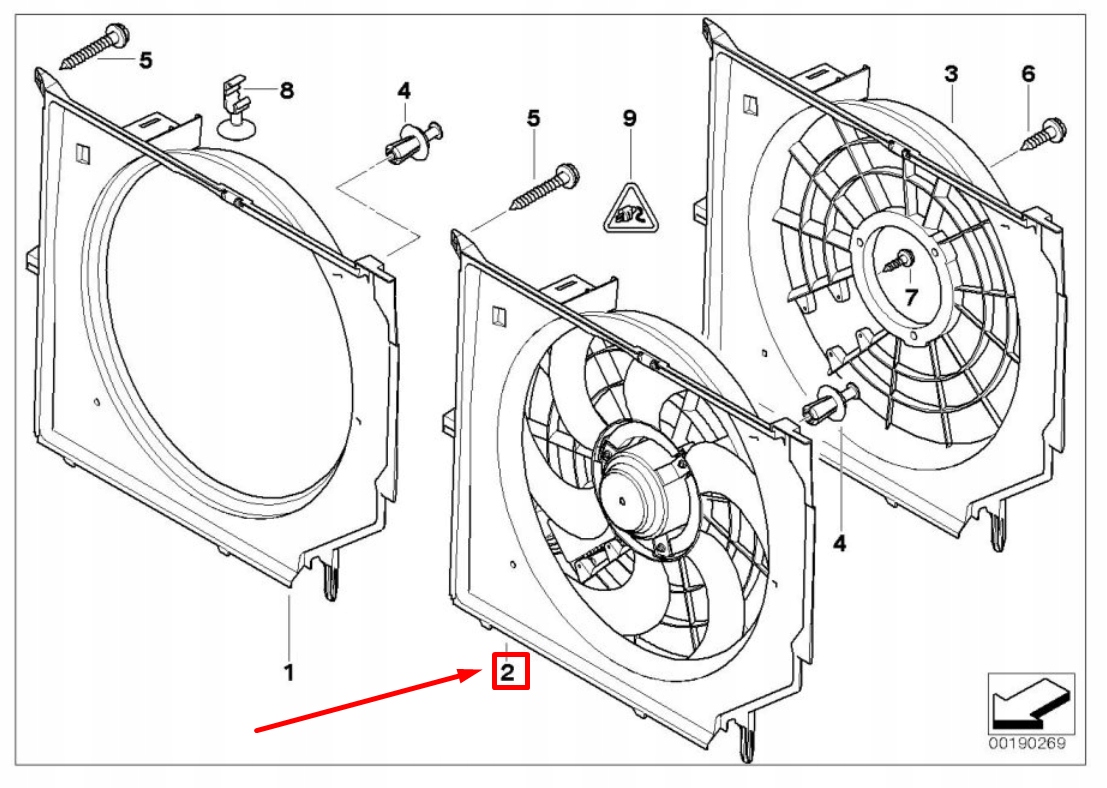 5
8
4
5
9
3
6
7
4
1
2
00190269