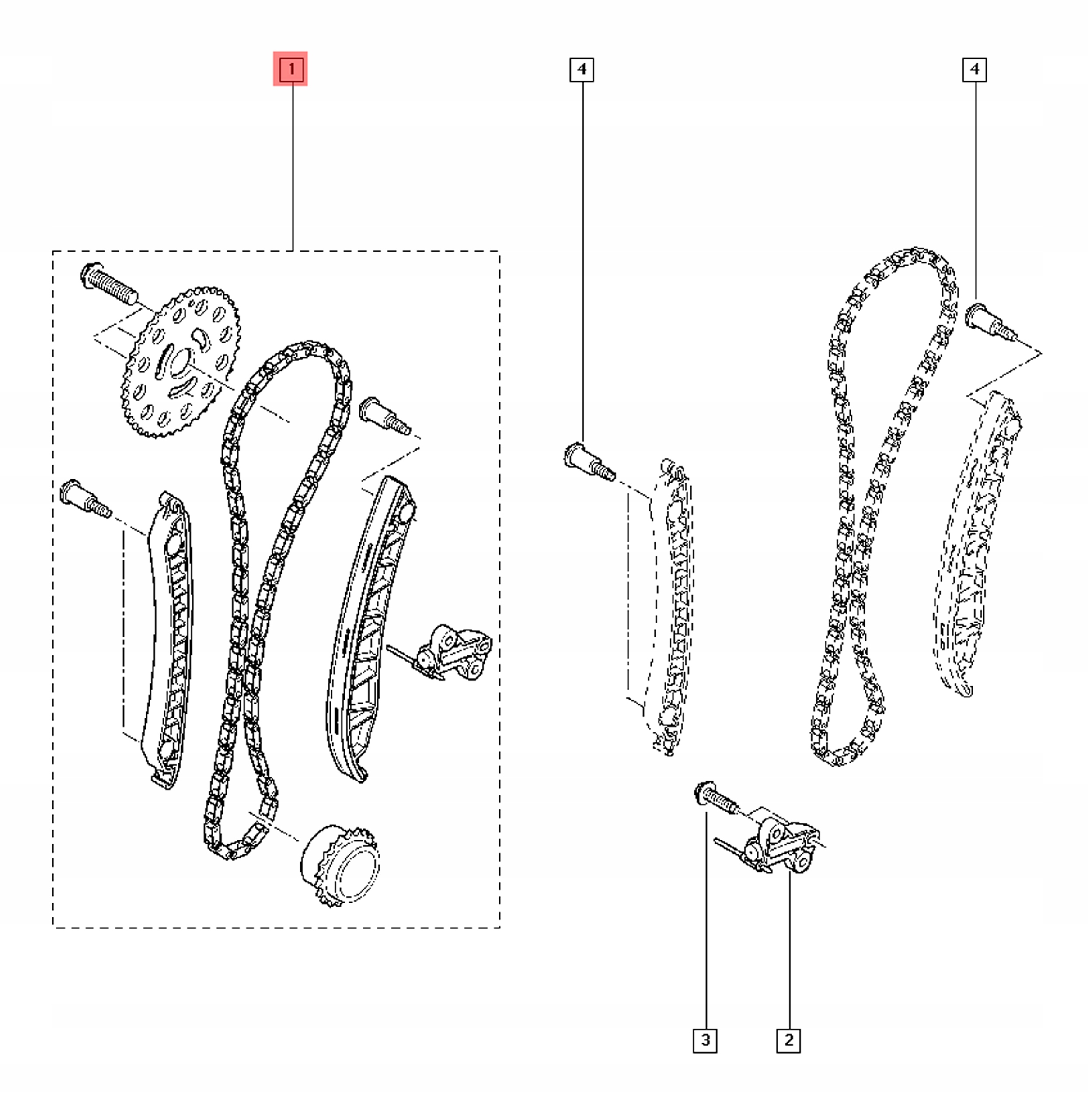 1
4
4
3
2