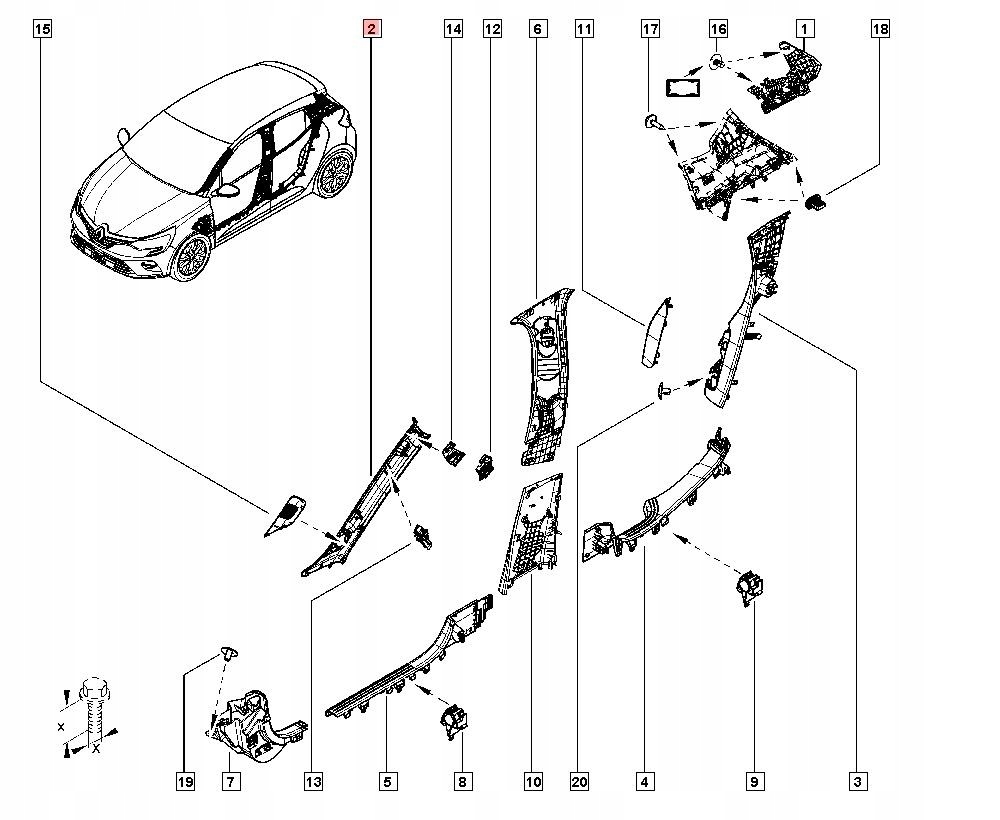 15
2
14
12
6
11
17
16
1
18
X
X
19
7
13
5
8
10
20
4
9
3