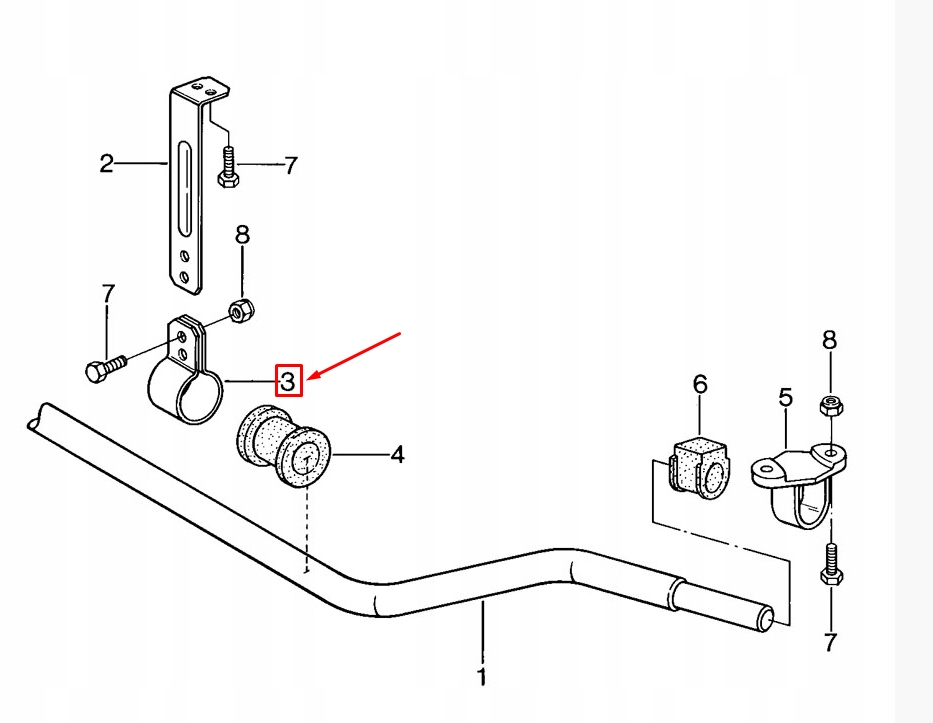 2
7
8
7
3
4
6
5
8
7
1