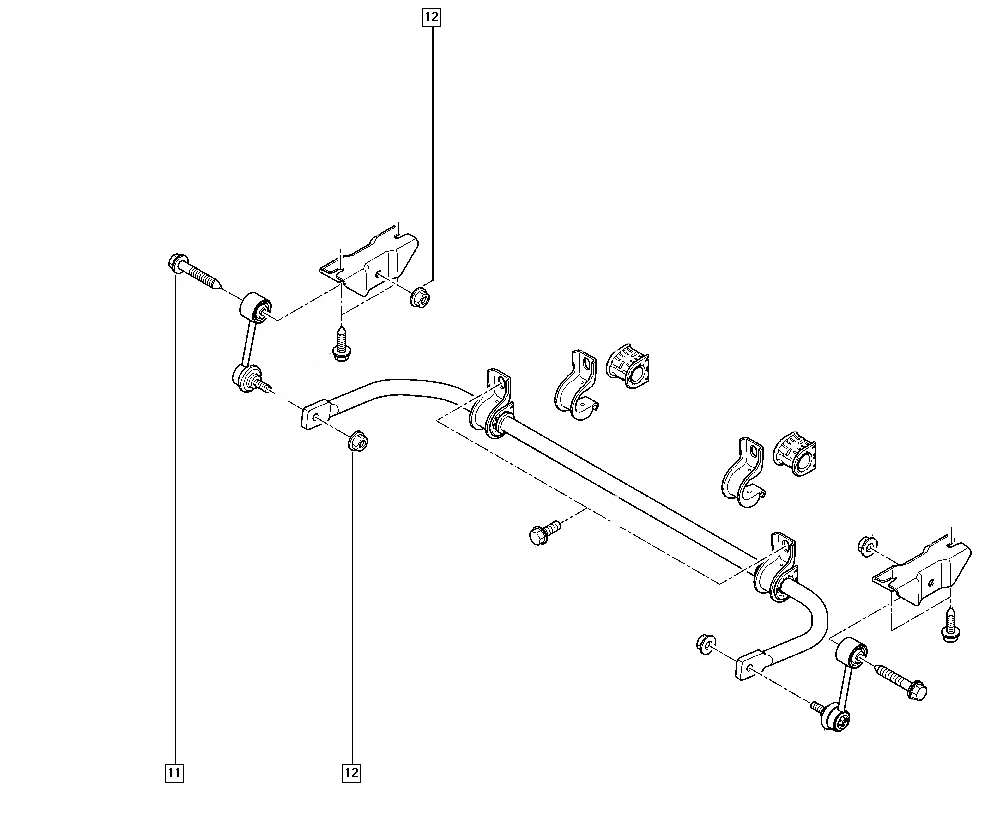 12

11

12