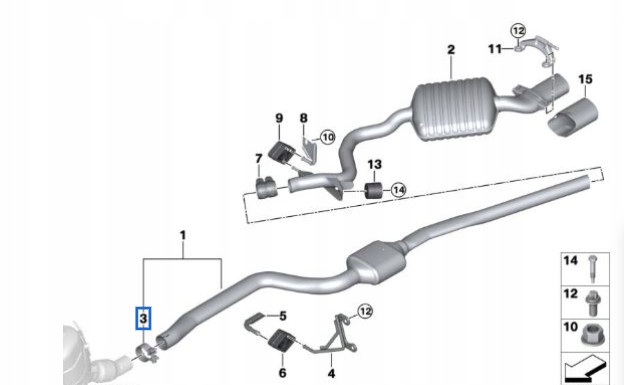 12
11
2
15
9
8
10
7
13
14
1
3
5
12
6
4
14
12
10