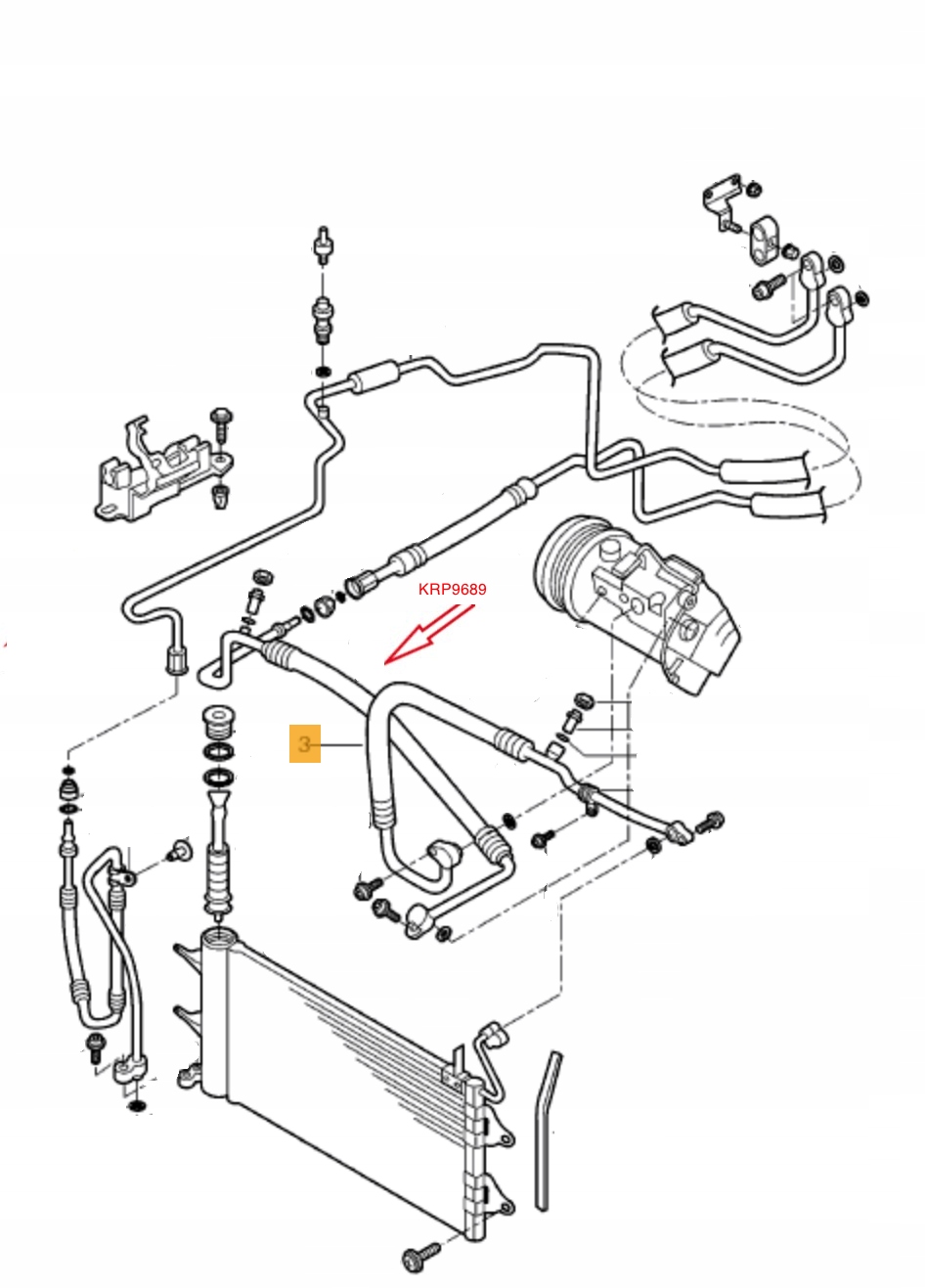 KRP9689

3