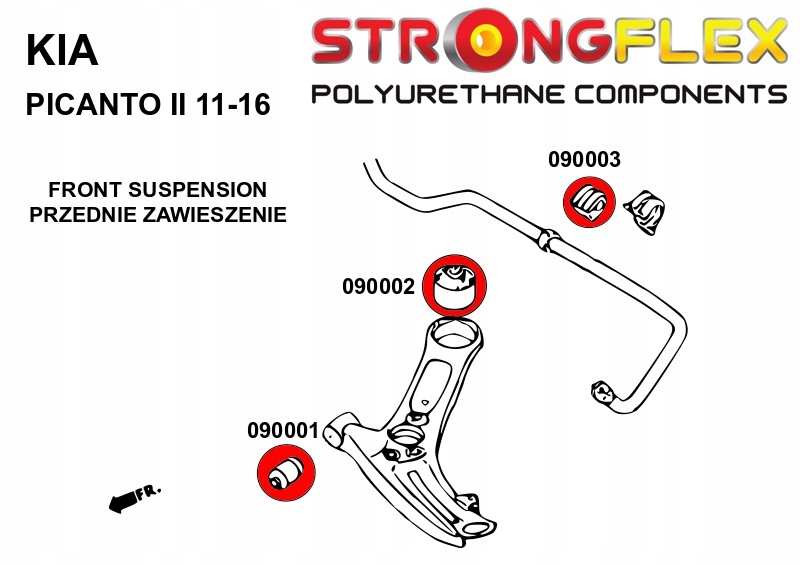 KIA

PICANTO II 11-16

STRONGFLEX
POLYURETHANE COMPONENTS

FRONT SUSPENSION
PRZEDNIE ZAWIESZENIE

090003

090002

090001

FR.