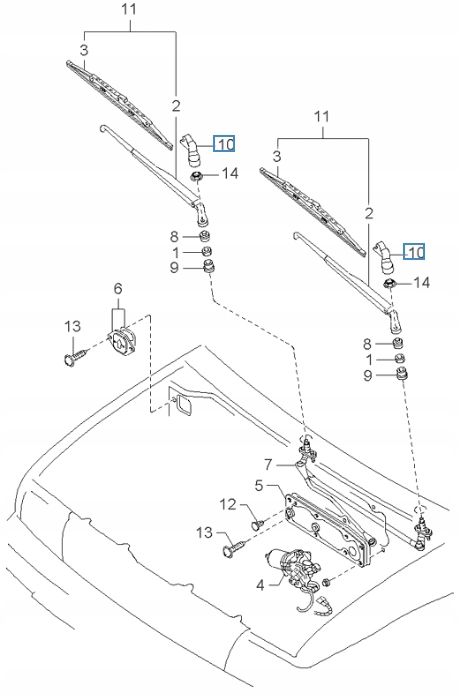 11
3
2
10
14
8
1
9
11
3
2
10
14
8
1
9
6
13
7
5
12
13
4