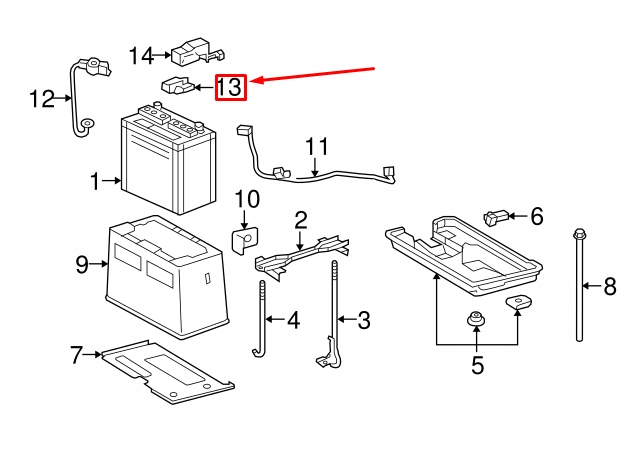 14
13
12
11
1
10
2
6
9
8
4
3
7
5