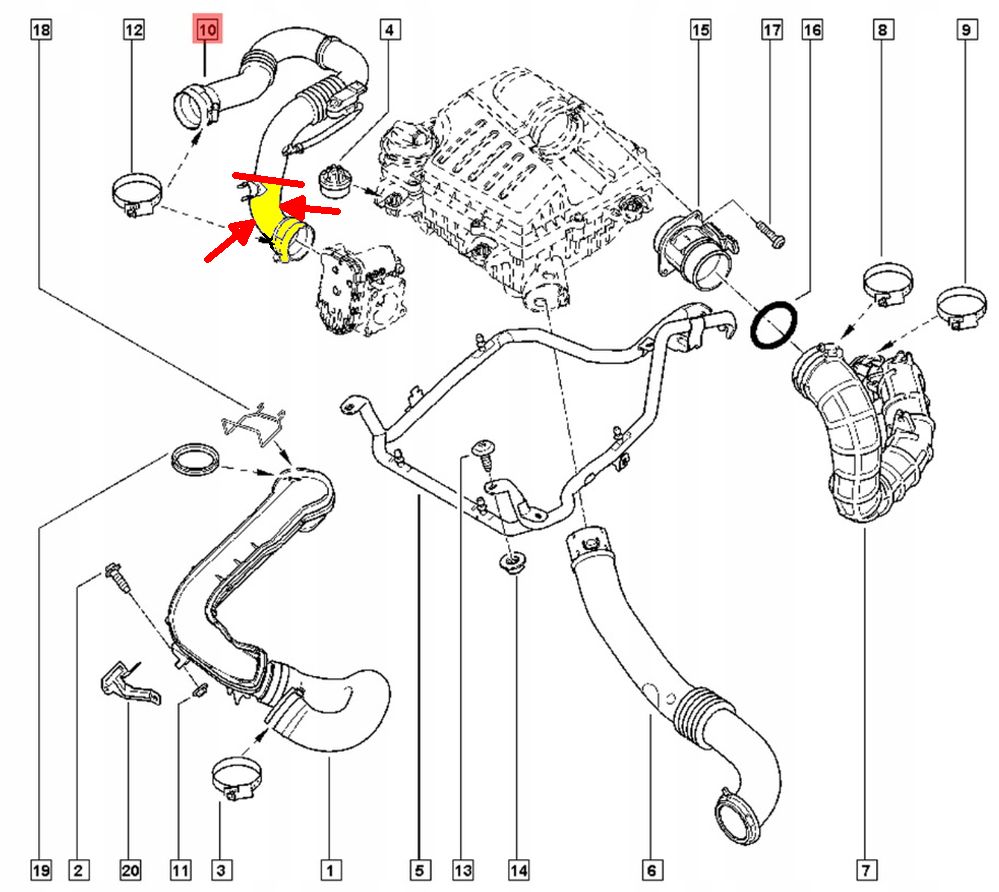 18
12
10
4
15
17
16
8
9
19
2
20
11
3
1
5
13
14
6
7