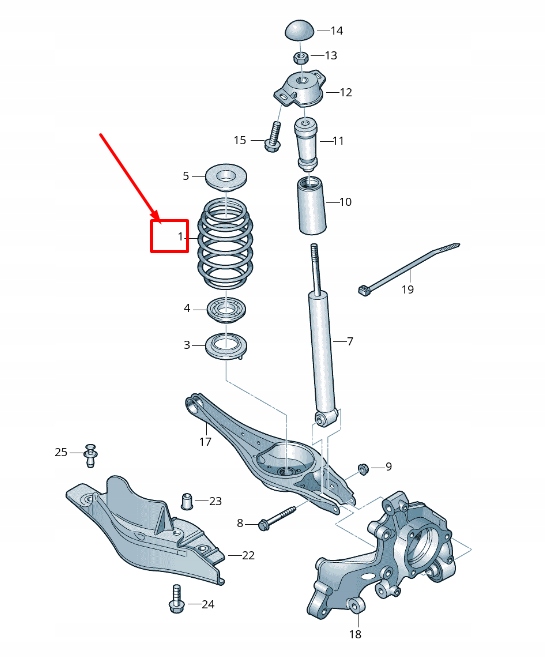 14
13
12
15
11
5
10
1
19
4
7
3
17
25
9
23
8
22
24
18