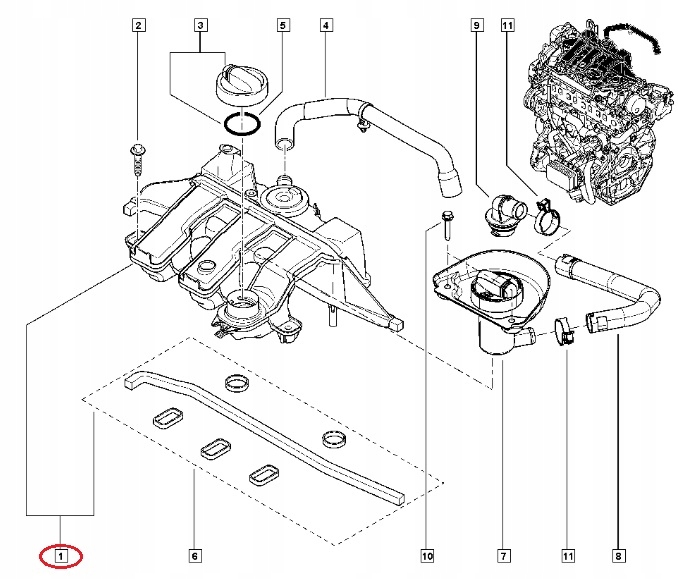 2
3
5
4
9
11
1
6
10
7
11
8