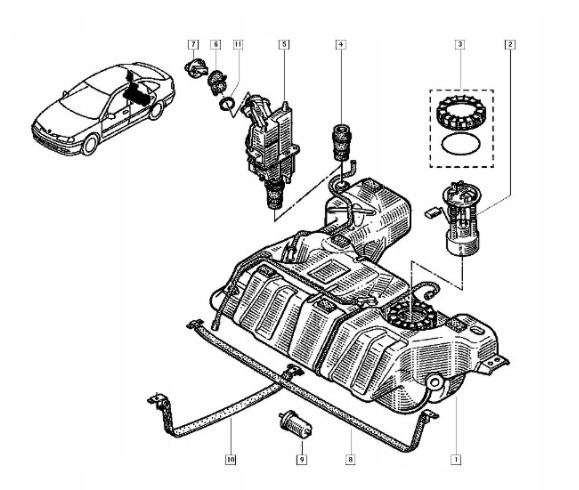 7
6
11
5
4
3
2
10
9
8
1