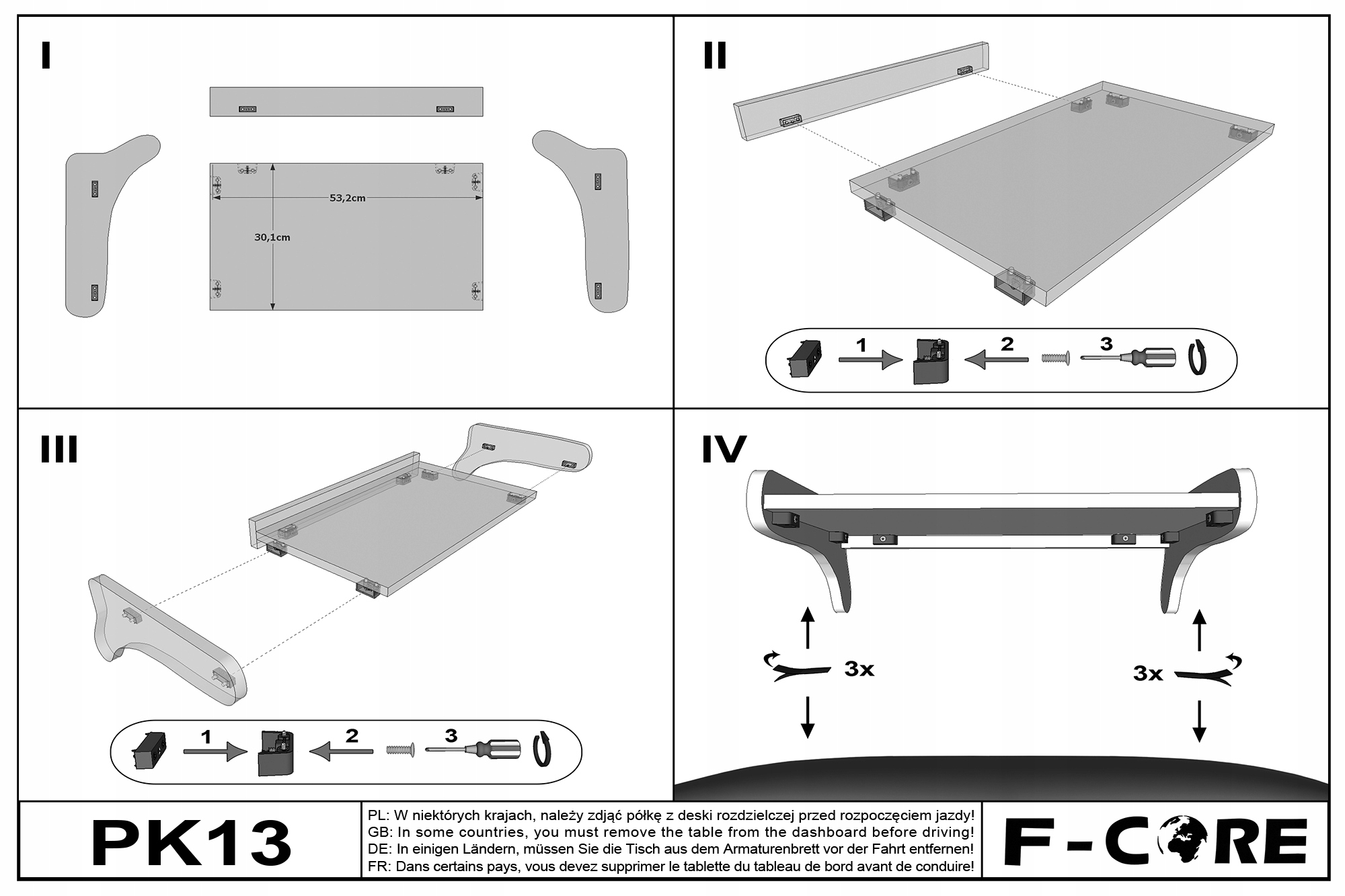 I

53,2cm

30,1cm

II

1

2

3

III

1

2

3

IV

3x

3x

PK13

PL: W niektórych krajach, należy zdjąć półkę z deski rozdzielczej przed rozpoczęciem jazdy!
GB: In some countries, you must remove the table from the dashboard before driving!
DE: In einigen Ländern, müssen Sie die Tisch aus dem Armaturenbrett vor der Fahrt entfernen!
FR: Dans certains pays, vous devez supprimer le tablette du tableau de bord avant de conduire!

F-CORE