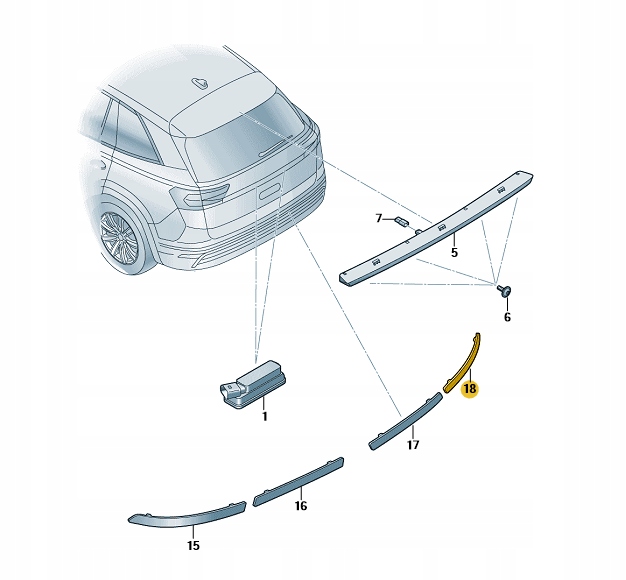 7
5
6
18
1
17
16
15