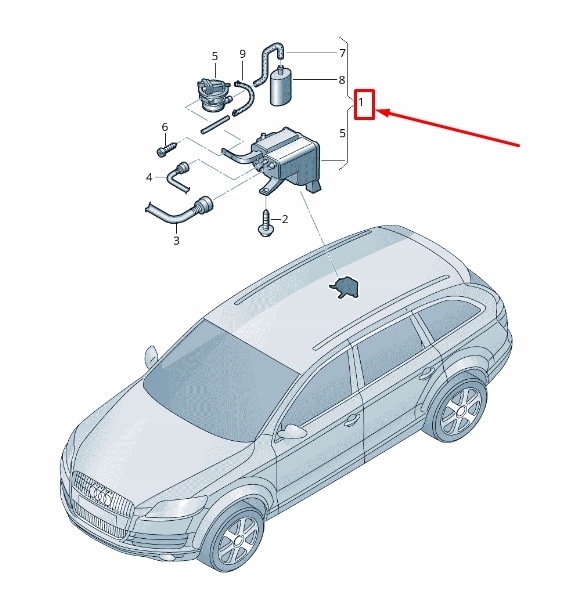 5
9
7
8
1
6
5
4
2
3