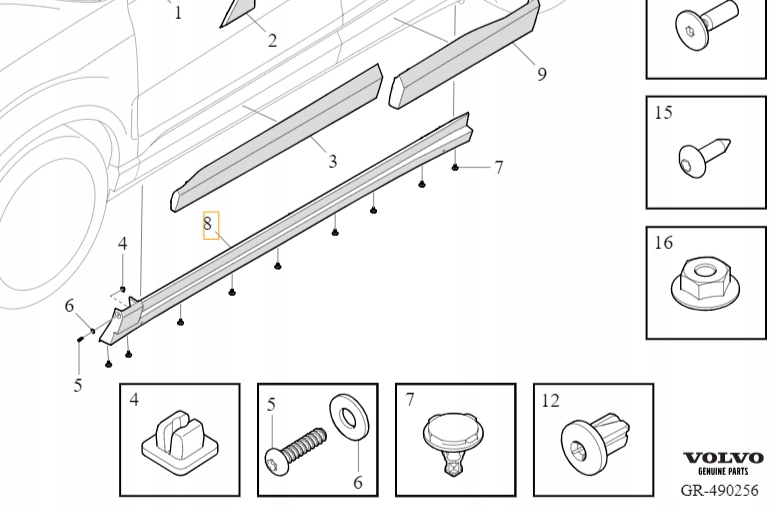 1
2
9
3
7
8
4
6
5
15
16
4
5
6
7
12
VOLVO
GENUINE PARTS
GR-490256