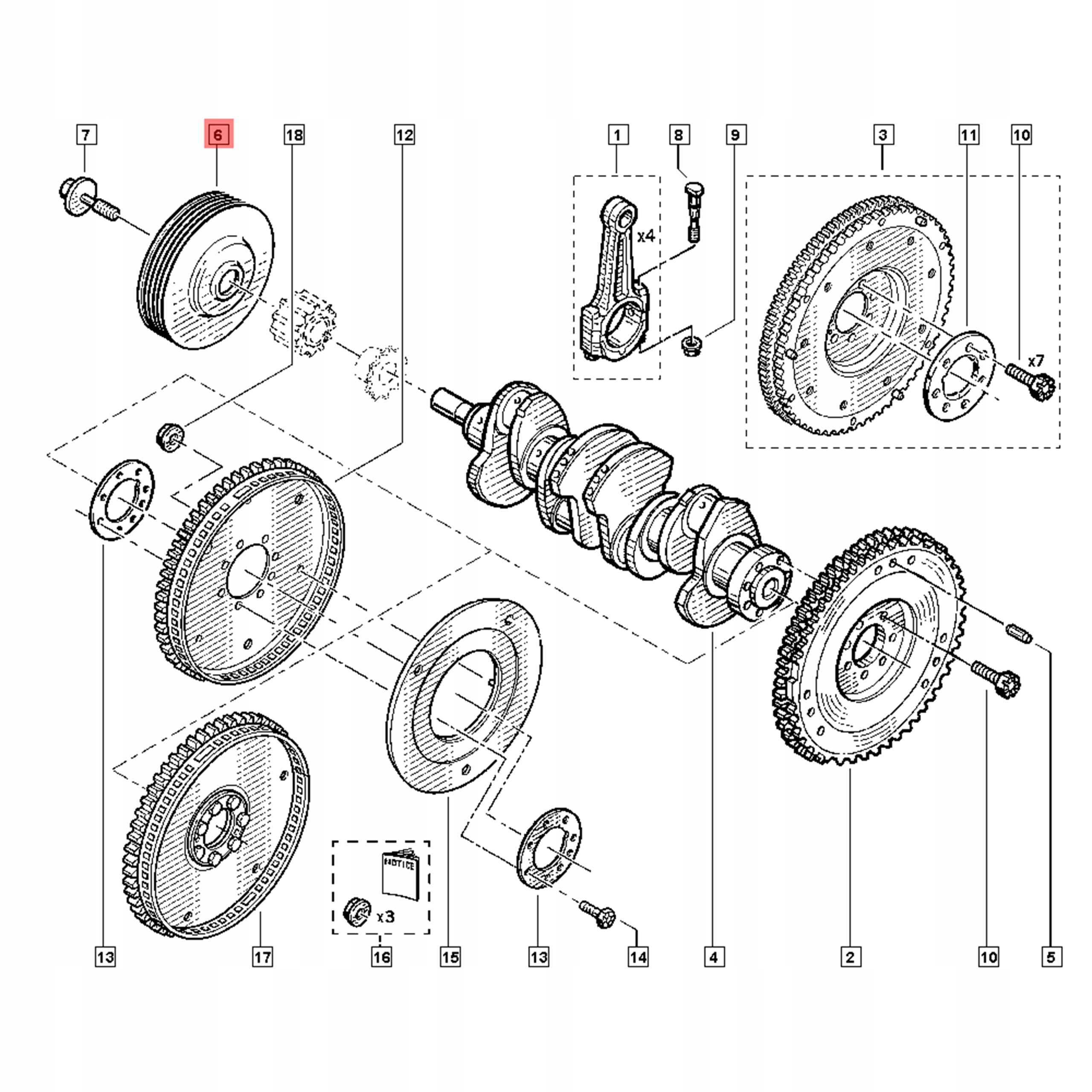 7
6
18
12
1
8
9
3
11
10
x4
x7
NOTICE
x3
13
17
16
15
13
14
4
2
10
5