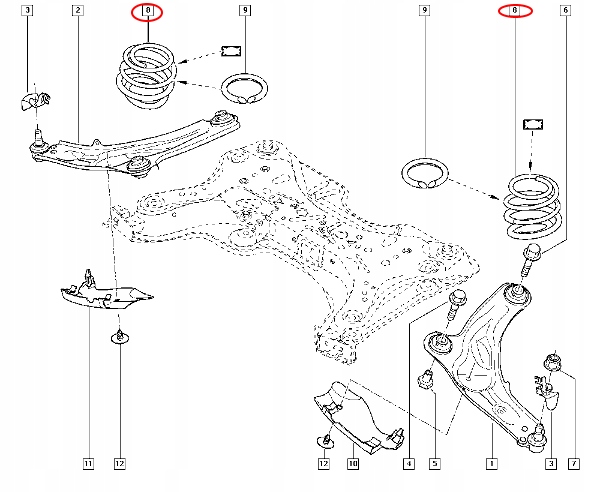 3
2
8
9
9
8
6
11
12
12
10
4
5
1
3
7