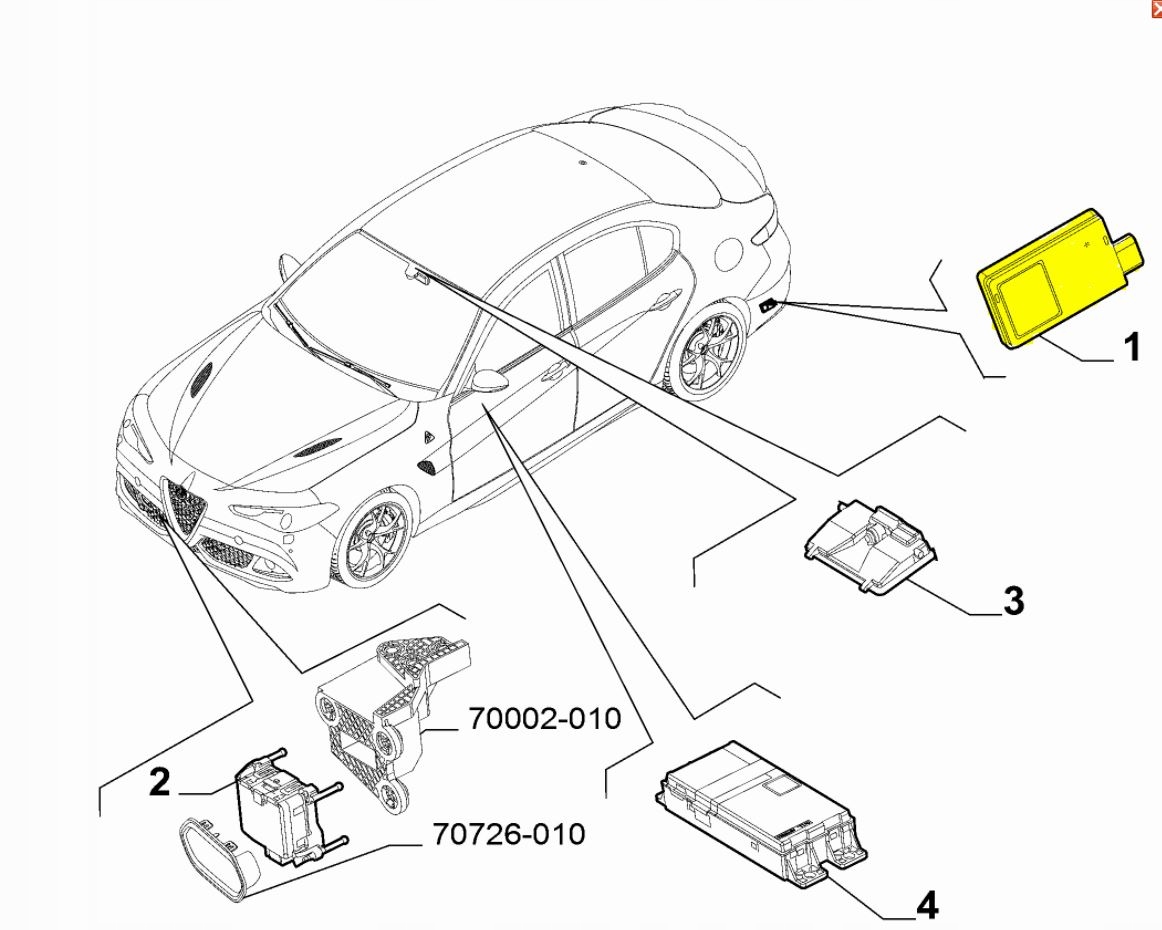 1

3

70002-010

2

70726-010

4