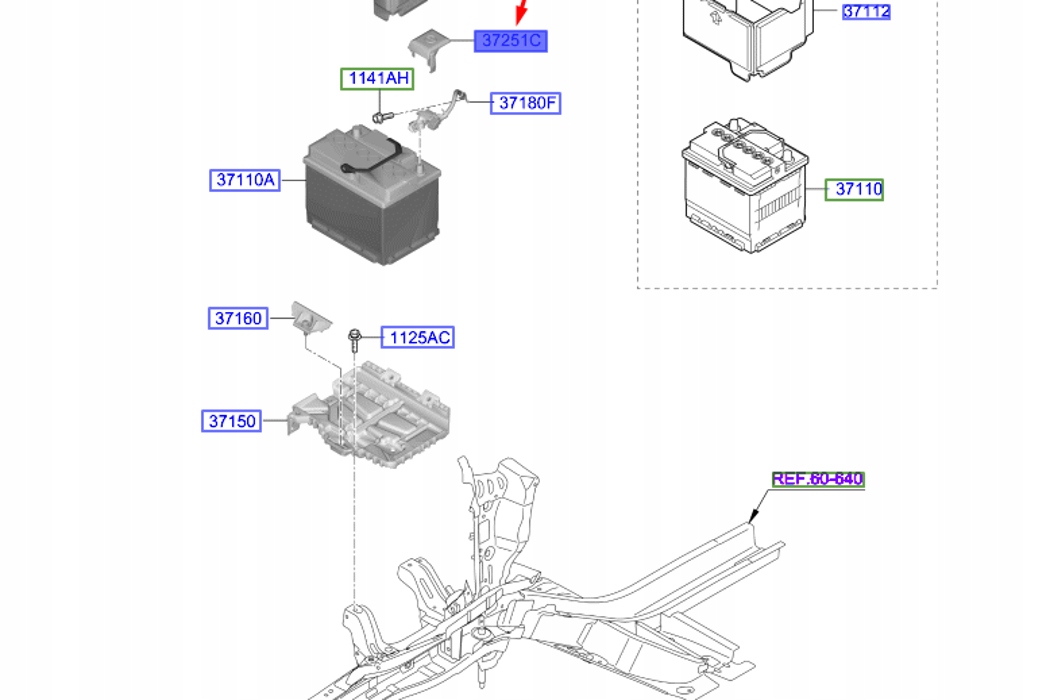 37251C

37112

1141AH

37180F

37110A

37110

37160

1125AC

37150

REF.60-640