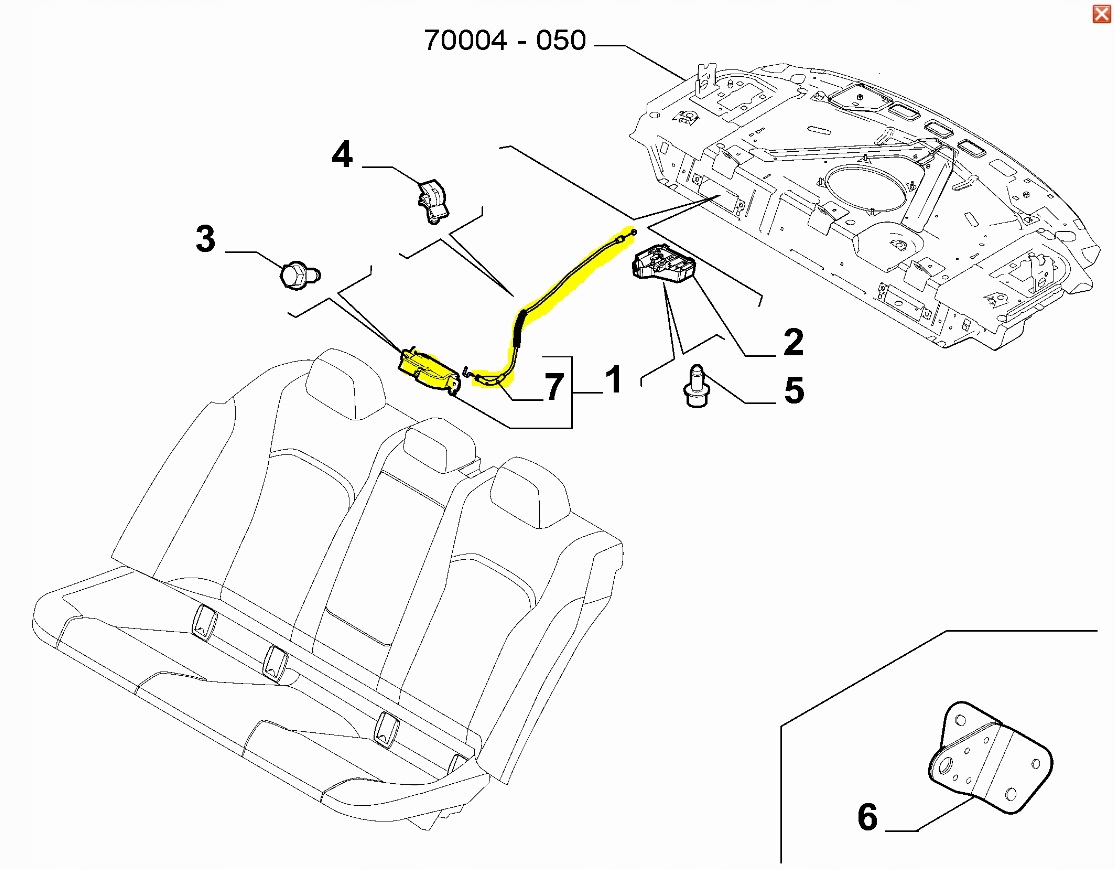 70004 - 050

4

3

2

7

1

5

6